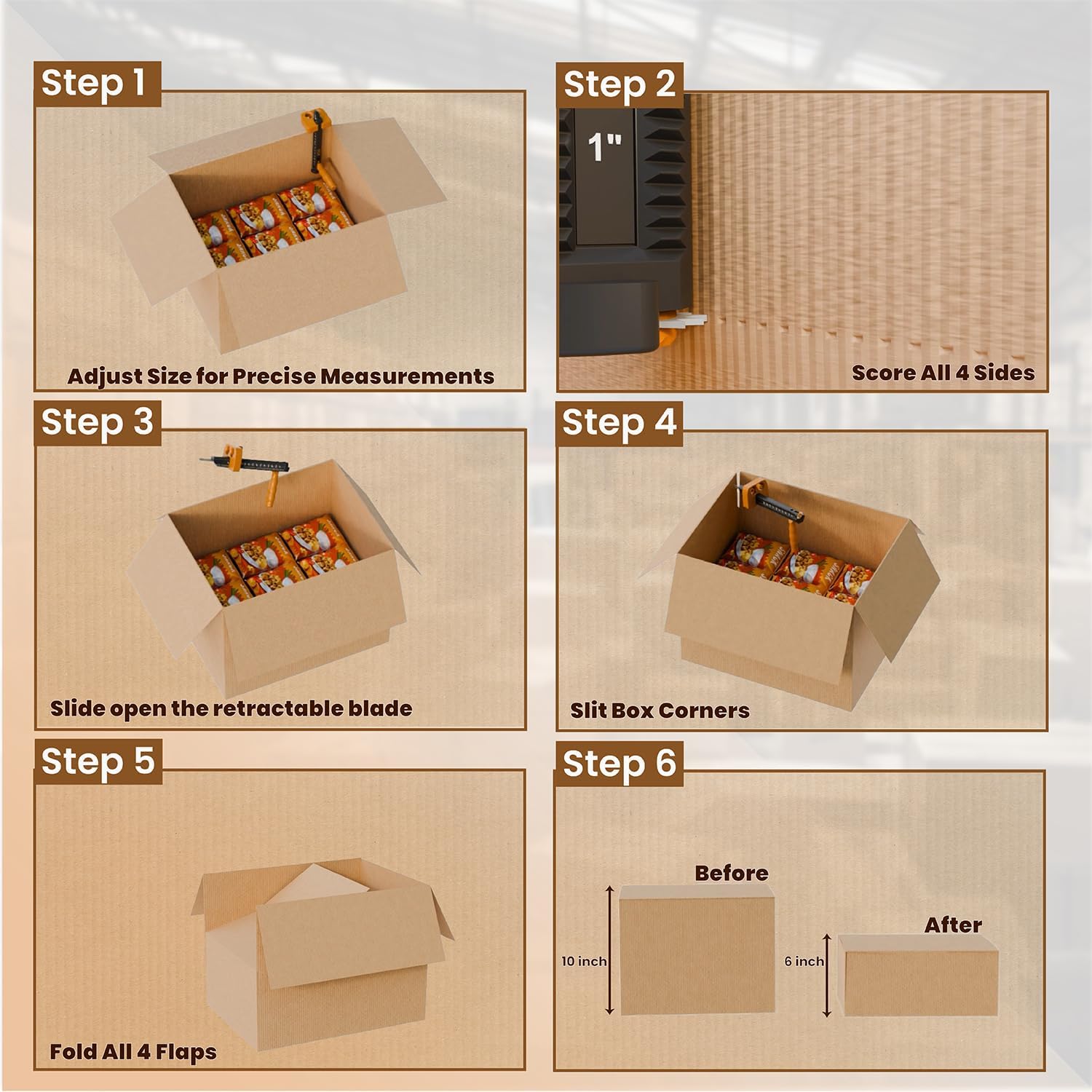 Step 1

Adjust Size for Precise Measurements

Step 2

1"

Score All 4 Sides

Step 3

Slide open the retractable blade

Step 4

Slit Box Corners

Step 5

Fold All 4 Flaps

Step 6

Before

10 inch

After

6 inch